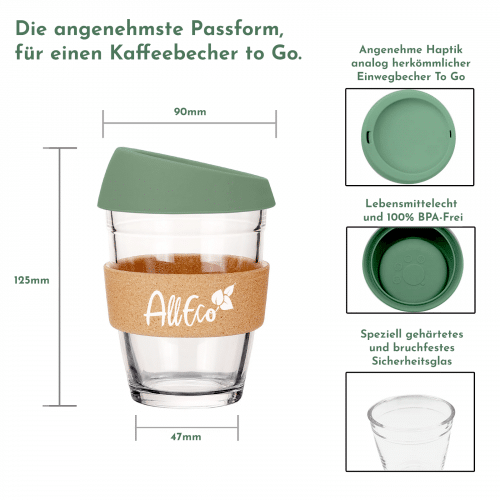 Die angenehmste Passform, für einen Kaffeebecher to Go.

90mm

125mm

AllEco

47mm

Angenehme Haptik analog herkömmlicher Einwegbecher To Go

Lebensmittelecht und 100% BPA-Frei

Speziell gehärtetes und bruchfestes Sicherheitsglas